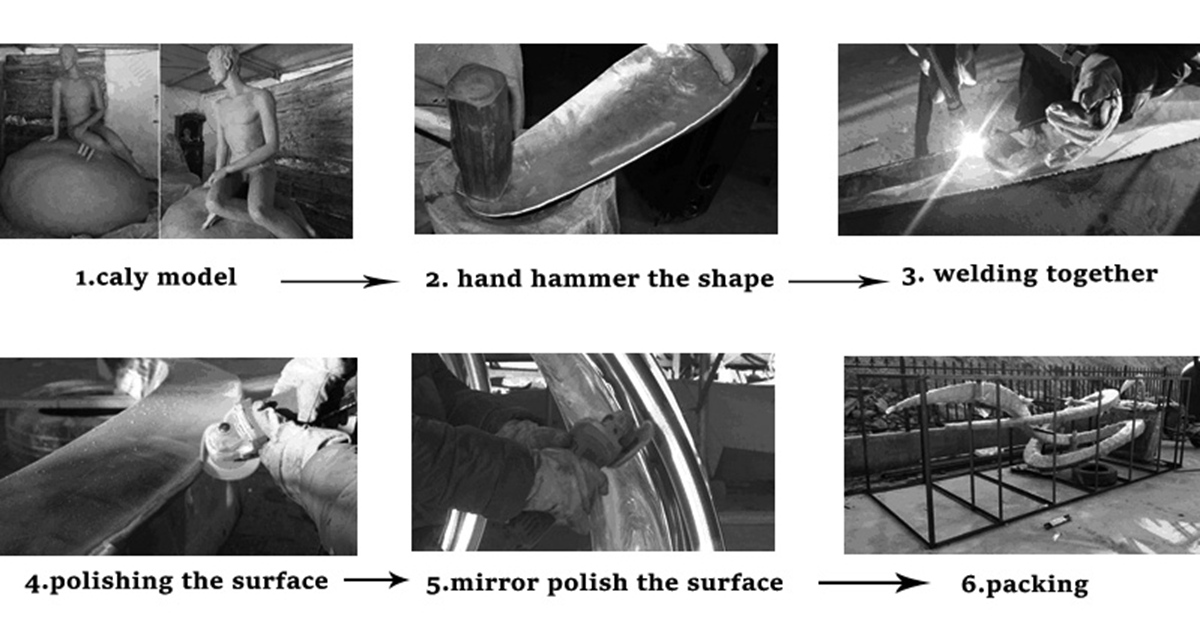 1.caly model

2. hand hammer the shape

3. welding together

4.polishing the surface

5.mirror polish the surface

6.packing